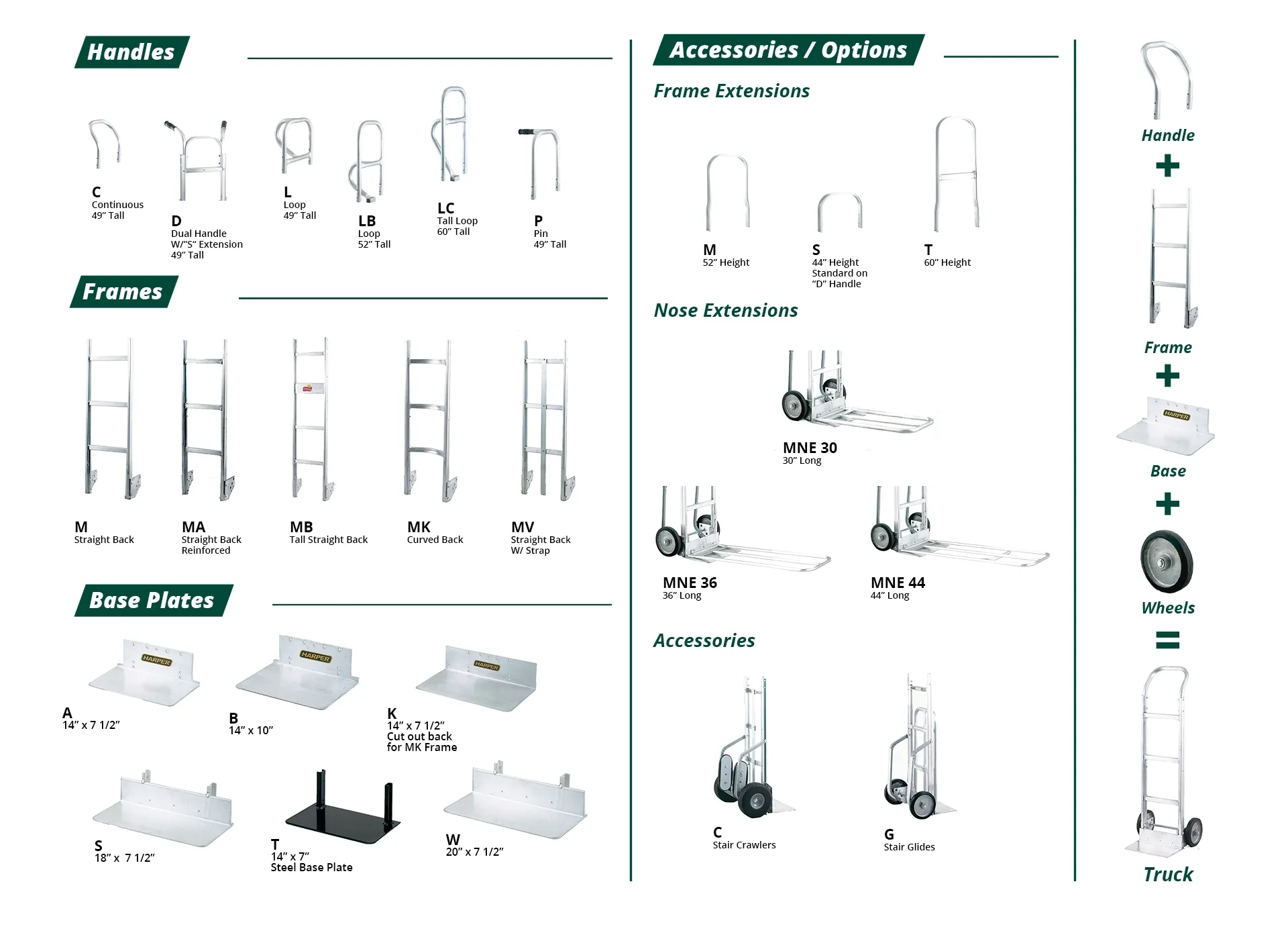 Handles

C
Continuous
49" Tall

D
Dual Handle
W/"S" Extension
49" Tall

L
Loop
49" Tall

LB
Loop
52" Tall

LC
Tall Loop
60" Tall

P
Pin
49" Tall

Frames

M
Straight Back

MA
Straight Back
Reinforced

MB
Tall Straight Back

MK
Curved Back

MV
Straight Back
W/ Strap

Base Plates

HARPER

A
14" x 7 1/2"

HARPER

B
14" x 10"

HARPER

K
14" x 7 1/2"
Cut out back
for MK Frame

S
18" x 7 1/2"

T
14" x 7"
Steel Base Plate

W
20" x 7 1/2"

Accessories / Options

Frame Extensions

M
52" Height

S
44" Height
Standard on
"D" Handle

T
60" Height

Nose Extensions

MNE 30
30" Long

MNE 36
36" Long

MNE 44
44" Long

Accessories

C
Stair Crawlers

G
Stair Glides

Handle
+
Frame
+
HARPER
Base
+
Wheels
=
Truck